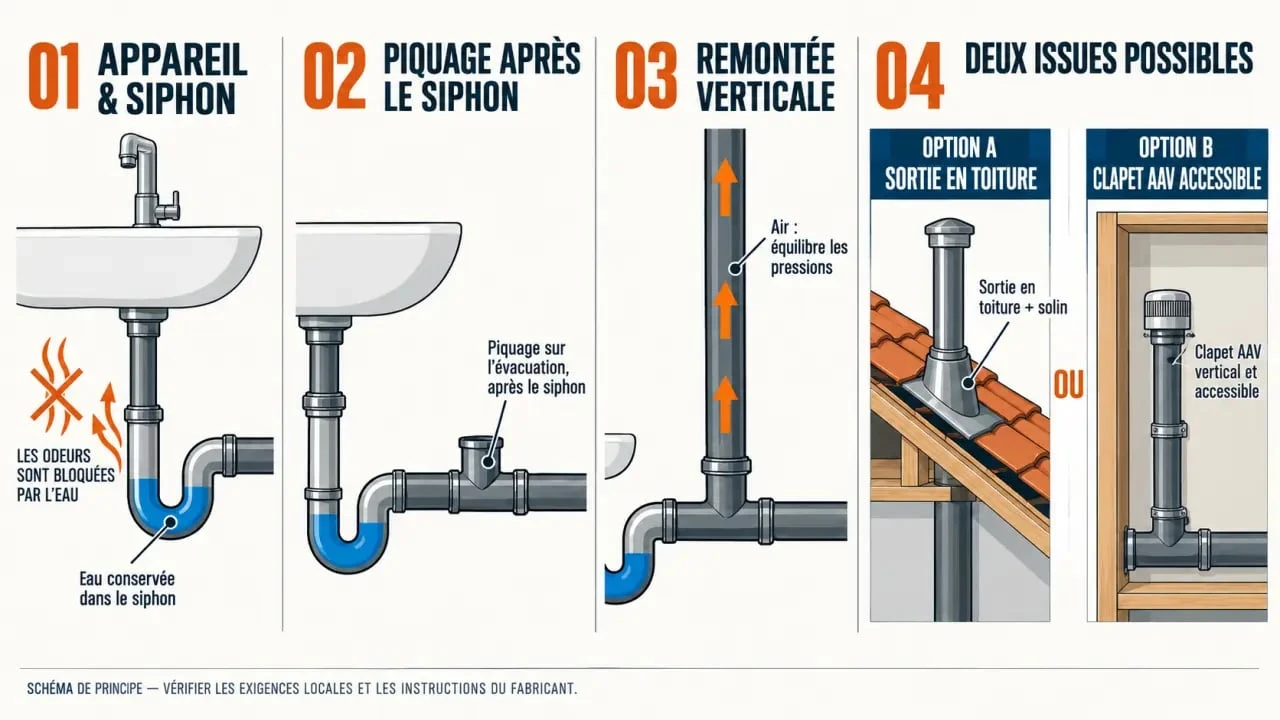 01 APPAREIL & SIPHON

LES ODEURS SONT BLOQUÉES PAR L'EAU

Eau conservée dans le siphon

02 PIQUAGE APRÈS LE SIPHON

Piquage sur l'évacuation, après le siphon

03 REMONTÉE VERTICALE

Air : équilibre les pressions

04 DEUX ISSUES POSSIBLES

OPTION A SORTIE EN TOITURE

Sortie en toiture + solin

OU

OPTION B CLAPET AAV ACCESSIBLE

Clapet AAV vertical et accessible

SCHÉMA DE PRINCIPE — VÉRIFIER LES EXIGENCES LOCALES ET LES INSTRUCTIONS DU FABRICANT.